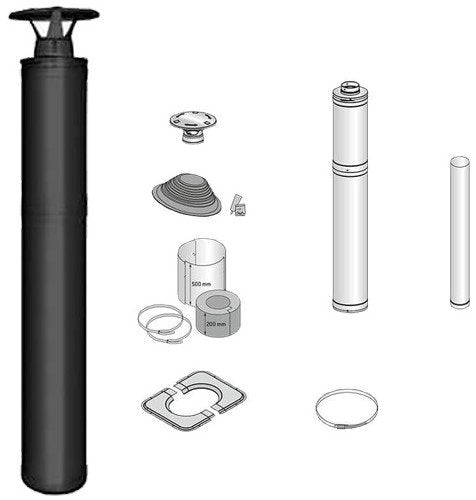 500 mm
200 mm